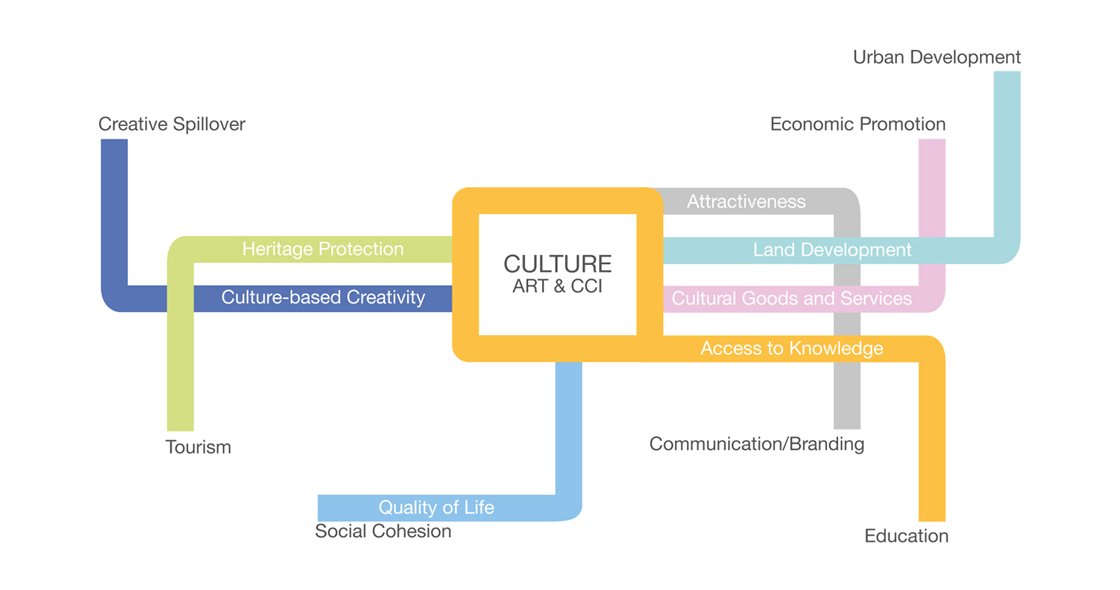 Urban Development

Creative Spillover

Economic Promotion

Attractiveness

Heritage Protection

CULTURE
ART & CCI

Land Development

Culture-based Creativity

Cultural Goods and Services

Access to Knowledge

Tourism

Communication/Branding

Quality of Life

Social Cohesion

Education