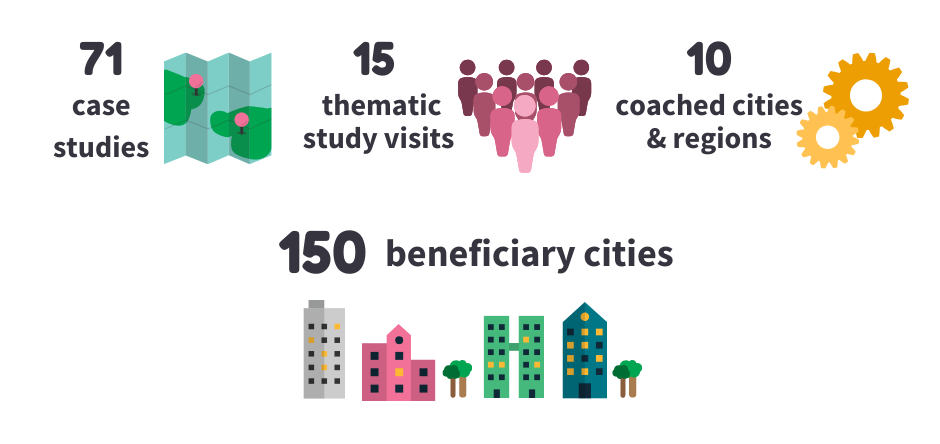 71
case studies

15
thematic study visits

10
coached cities & regions

150 beneficiary cities