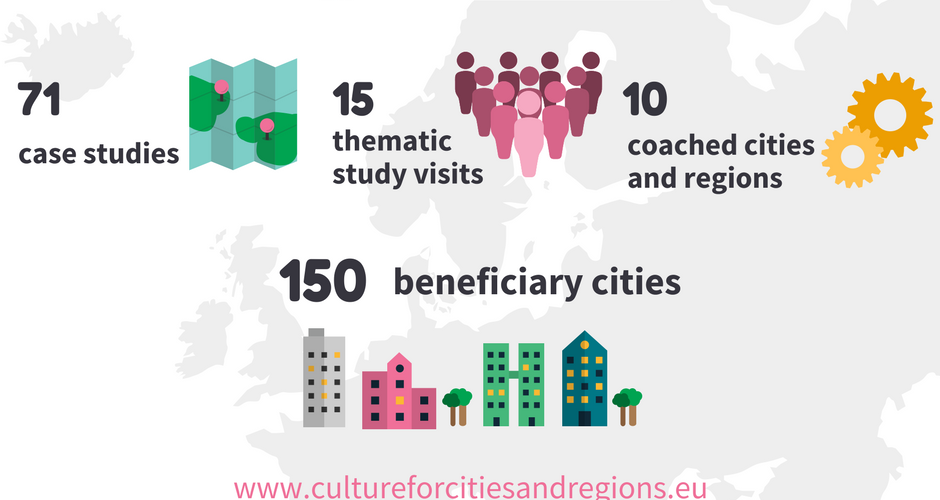 71
case studies

15
thematic study visits

10
coached cities and regions

150 beneficiary cities

www.cultureforcitiesandregions.eu